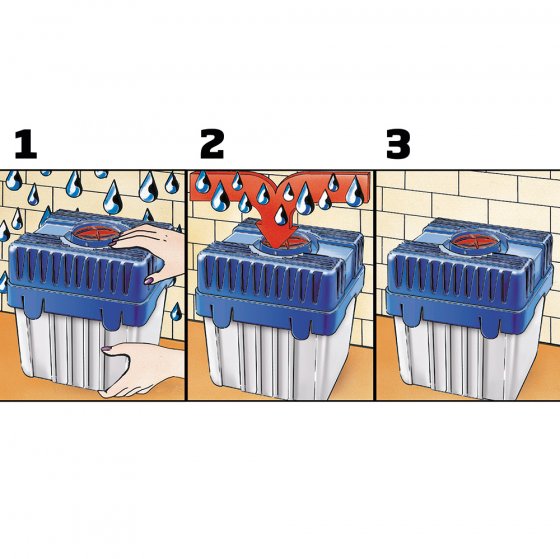 1

2

3