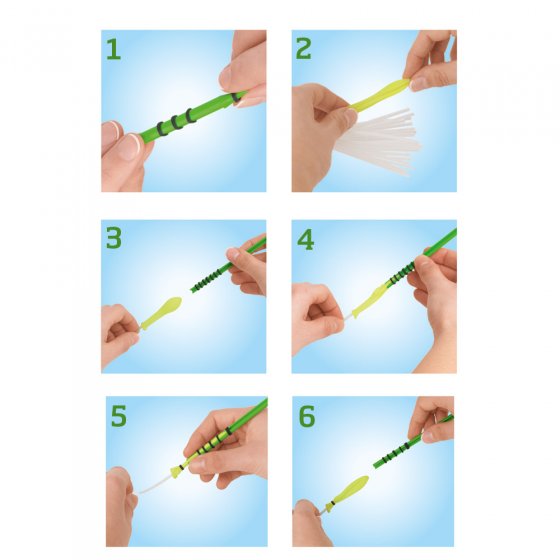 1

2

3

4

5

6