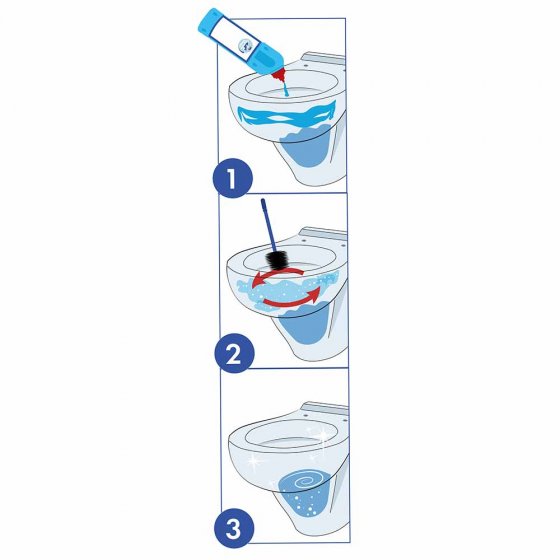 1

2

3