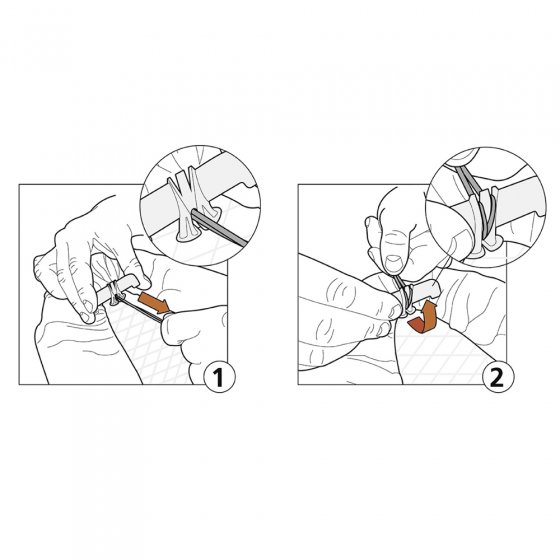 1

2