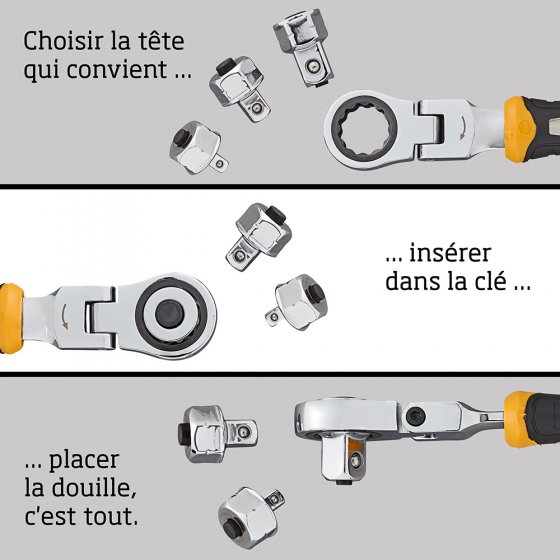 Choisir la tête qui convient ...

... insérer dans la clé ...

... placer la douille, c'est tout.