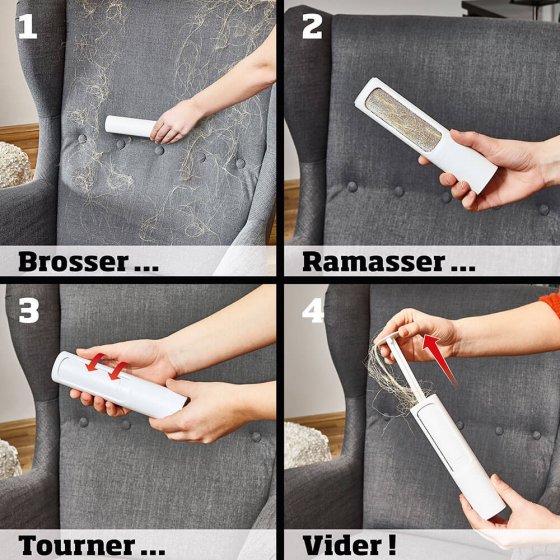 1

Brosser ...

2

Ramasser ...

3

Tourner ...

4

Vider !