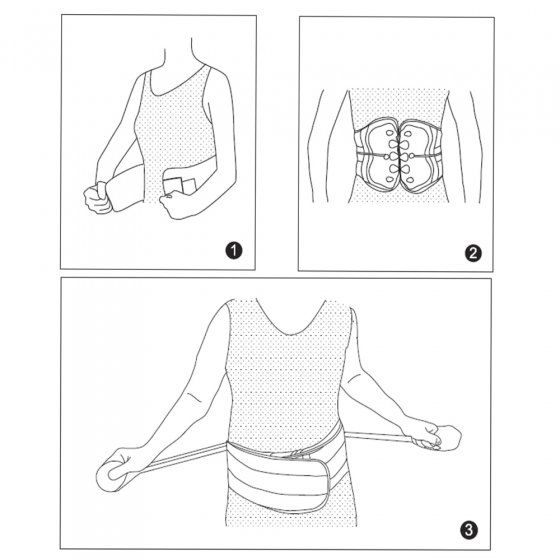 1

2

3