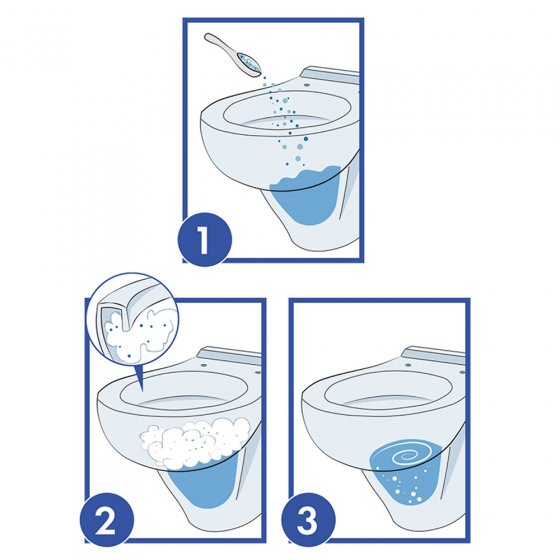 1

2

3