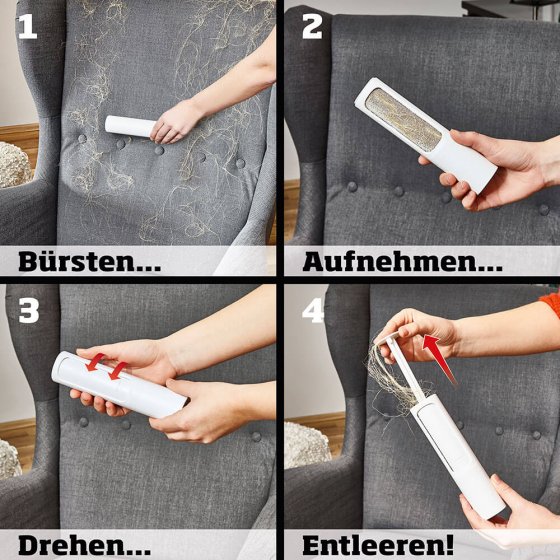 1

Bürsten...

2

Aufnehmen...

3

Drehen...

4

Entleeren!