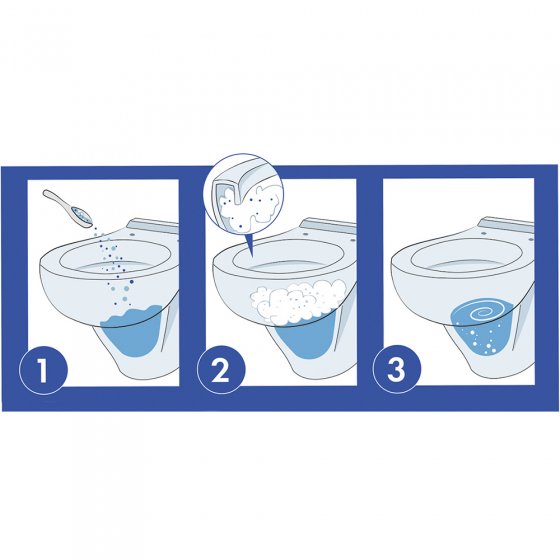 1

2

3