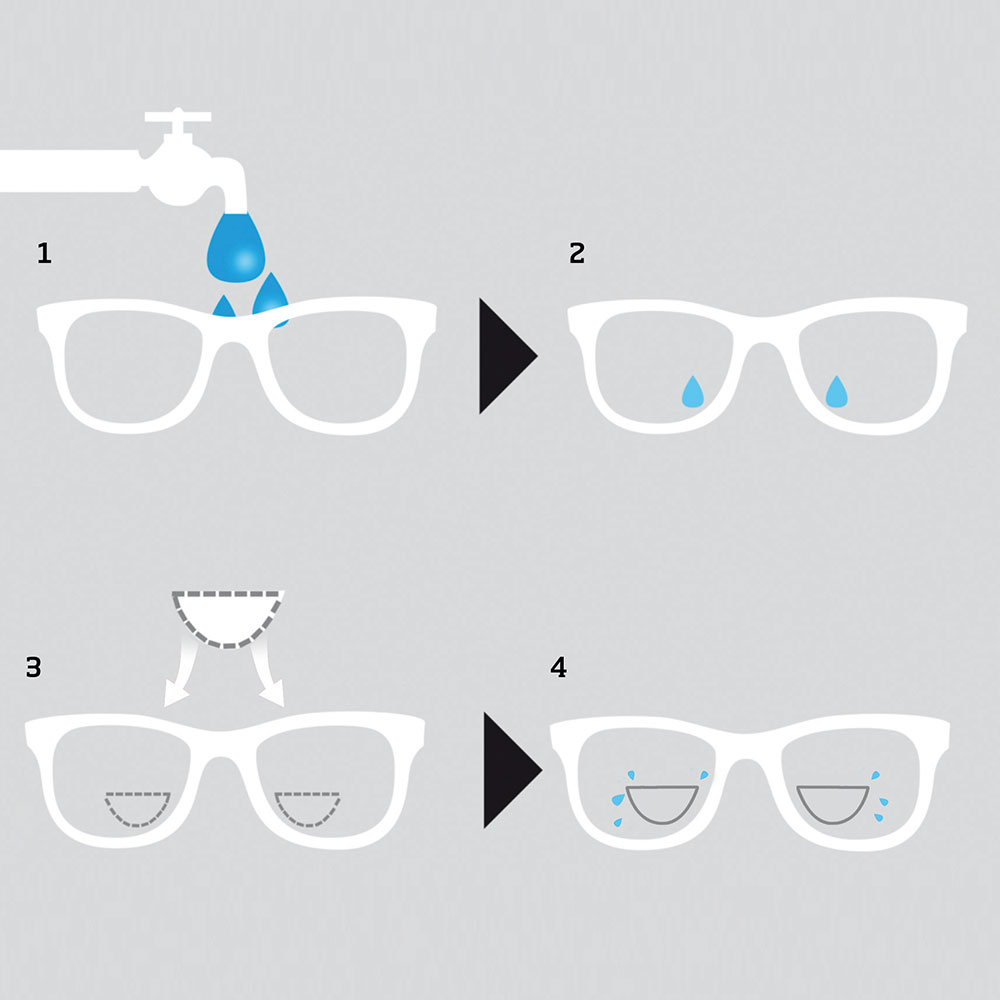 1

2

3

4